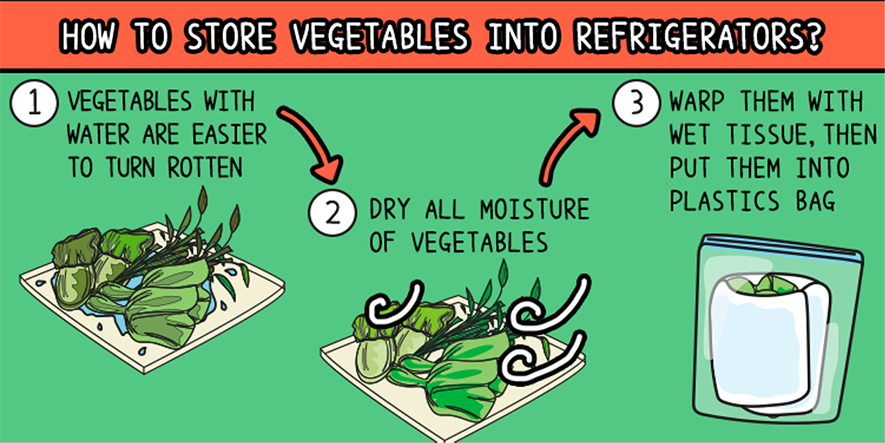 HOW TO STORE VEGETABLES INTO REFRIGERATORS?

1 VEGETABLES WITH WATER ARE EASIER TO TURN ROTTEN

2 DRY ALL MOISTURE OF VEGETABLES

3 WARP THEM WITH WET TISSUE, THEN PUT THEM INTO PLASTICS BAG